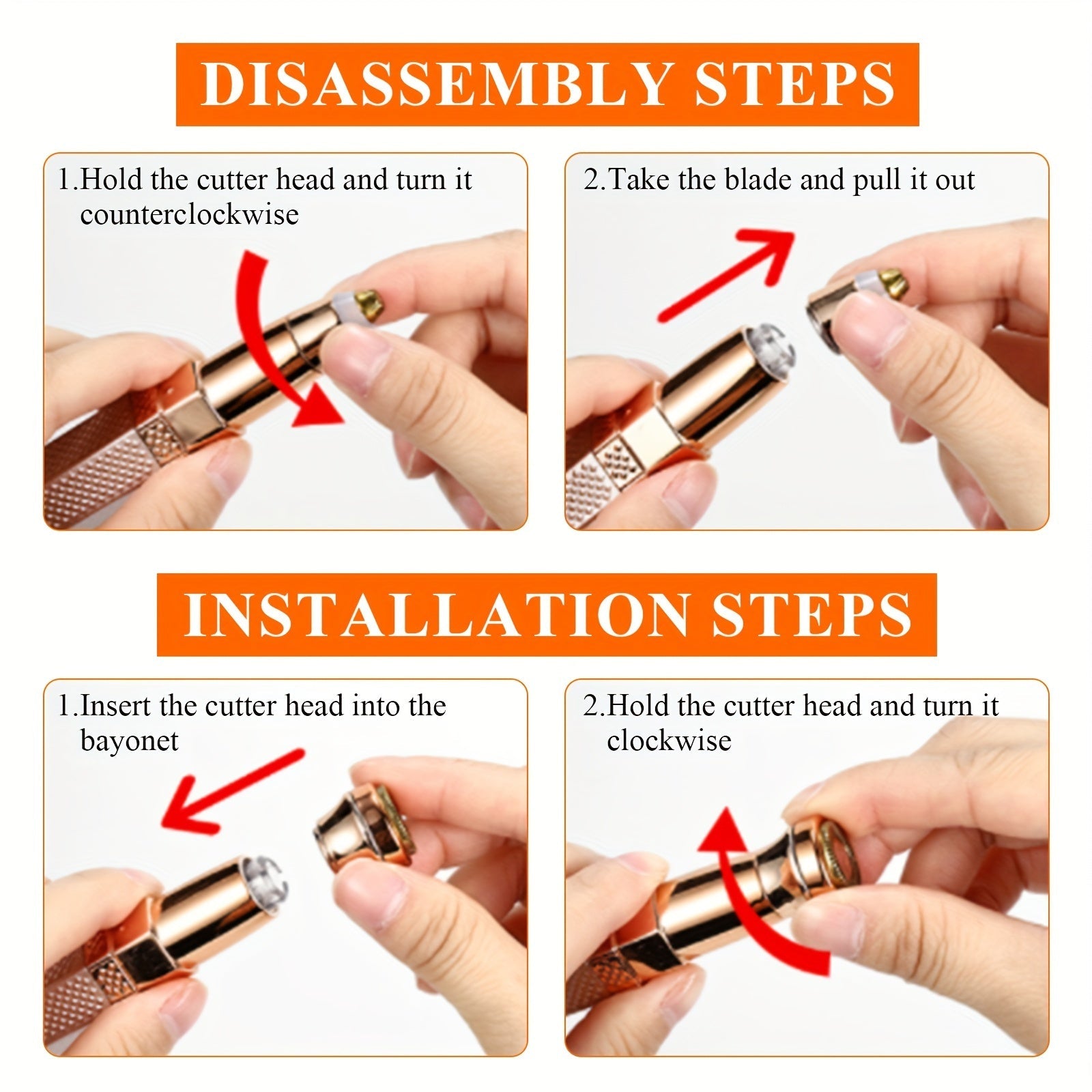 DISASSEMBLY STEPS

1.Hold the cutter head and turn it counterclockwise

2.Take the blade and pull it out

INSTALLATION STEPS

1.Insert the cutter head into the bayonet

2.Hold the cutter head and turn it clockwise