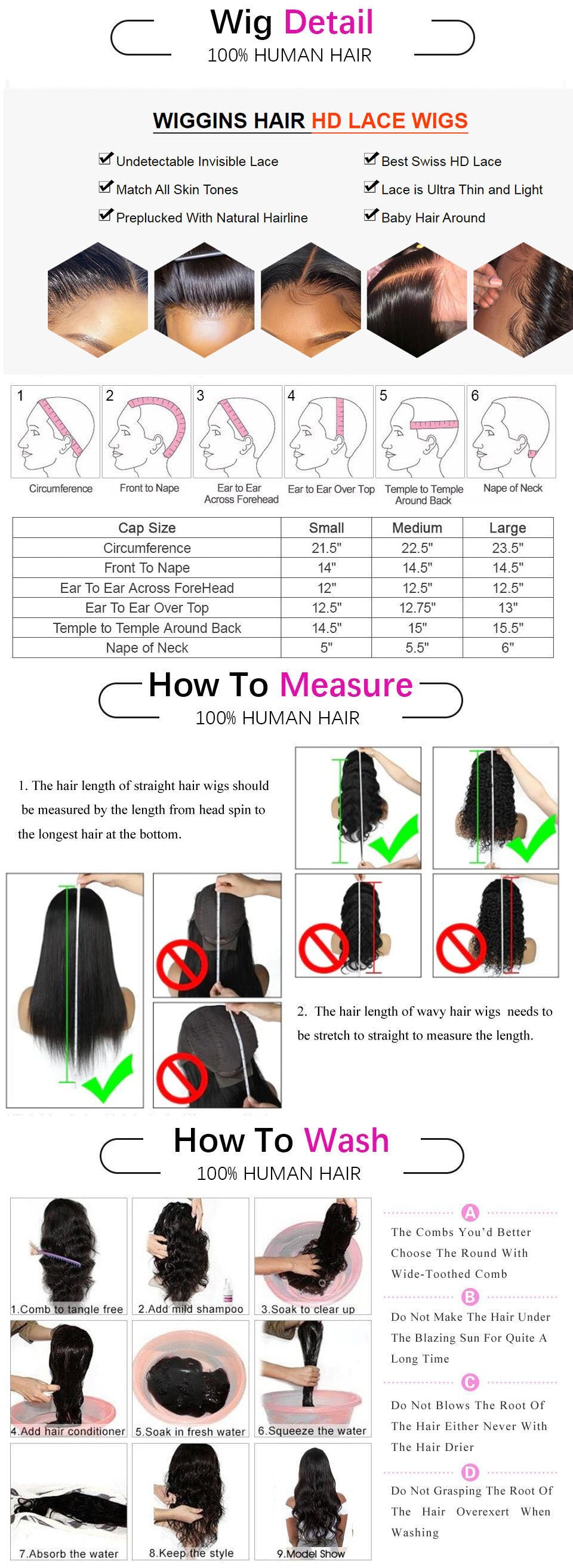 Wig Detail
100% HUMAN HAIR

WIGGINS HAIR HD LACE WIGS

Undetectable Invisible Lace
Match All Skin Tones
Preplucked With Natural Hairline
Best Swiss HD Lace
Lace is Ultra Thin and Light
Baby Hair Around

1 Circumference
2 Front to Nape
3 Ear to Ear Across Forehead
4 Ear to Ear Over Top
5 Temple to Temple Around Back
6 Nape of Neck

| Cap Size | Small | Medium | Large |
|---|---|---|---|
| Circumference | 21.5" | 22.5" | 23.5" |
| Front To Nape | 14" | 14.5" | 14.5" |
| Ear To Ear Across ForeHead | 12" | 12.5" | 12.5" |
| Ear To Ear Over Top | 12.5" | 12.75" | 13" |
| Temple to Temple Around Back | 14.5" | 15" | 15.5" |
| Nape of Neck | 5" | 5.5" | 6" |

How To Measure
100% HUMAN HAIR

1. The hair length of straight hair wigs should be measured by the length from head spin to the longest hair at the bottom.

2. The hair length of wavy hair wigs needs to be stretch to straight to measure the length.

How To Wash
100% HUMAN HAIR

1.Comb to tangle free
2.Add mild shampoo
3.Soak to clear up
4.Add hair conditioner
5.Soak in fresh water
6.Squeeze the water
7.Absorb the water
8.Keep the style
9.Model Show

A
The Combs You'd Better Choose The Round With Wide-Toothed Comb

B
Do Not Make The Hair Under The Blazing Sun For Quite A Long Time

C
Do Not Blows The Root Of The Hair Either Never With The Hair Drier

D
Do Not Grasping The Root Of The Hair Overexert When Washing